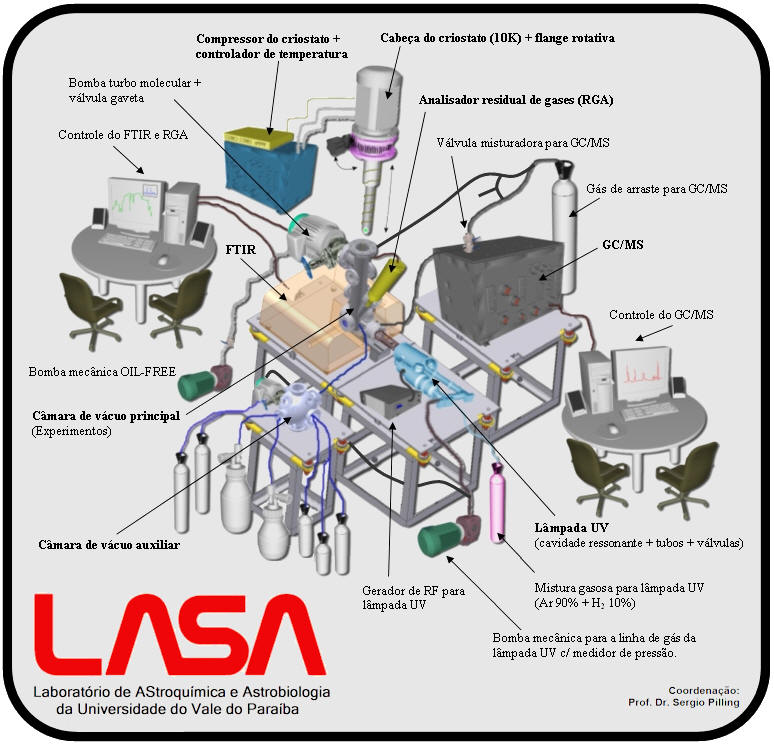 Compressor do criostato + controlador de temperatura

Cabeça do criostato (10K) + flange rotativa

Bomba turbo molecular + válvula gaveta

Analisador residual de gases (RGA)

Controle do FTIR e RGA

Válvula misturadora para GC/MS

Gás de arraste para GC/MS

FTIR

GC/MS

Controle do GC/MS

Bomba mecânica OIL-FREE

Câmara de vácuo principal
(Experimentos)

Câmara de vácuo auxiliar

Lâmpada UV
(cavidade ressonante + tubos + válvulas)

Gerador de RF para lâmpada UV

Mistura gasosa para lâmpada UV
(Ar 90% + $H_2$ 10%)

Bomba mecânica para a linha de gás da lâmpada UV c/ medidor de pressão.

LASA
Laboratório de AStroquímica e Astrobiologia
da Universidade do Vale do Paraíba

Coordenação:
Prof. Dr. Sergio Pilling