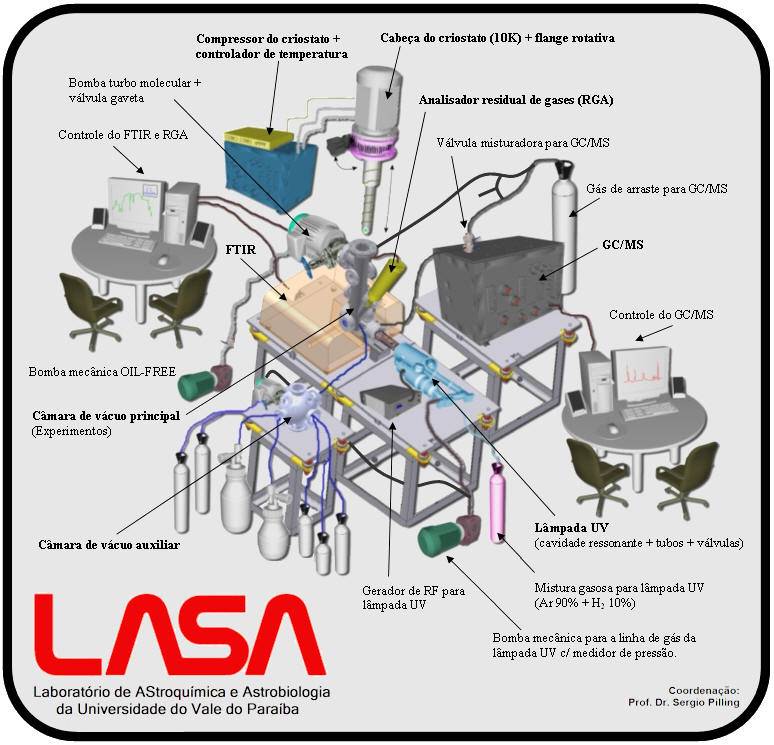 Compressor do criostato + controlador de temperatura

Cabeça do criostato (10K) + flange rotativa

Bomba turbo molecular + válvula gaveta

Analisador residual de gases (RGA)

Controle do FTIR e RGA

Válvula misturadora para GC/MS

Gás de arraste para GC/MS

FTIR

GC/MS

Controle do GC/MS

Bomba mecânica OIL-FREE

Câmara de vácuo principal (Experimentos)

Câmara de vácuo auxiliar

Lâmpada UV (cavidade ressonante + tubos + válvulas)

Gerador de RF para lâmpada UV

Mistura gasosa para lâmpada UV (Ar 90% + $H_2$ 10%)

Bomba mecânica para a linha de gás da lâmpada UV c/ medidor de pressão.

LASA

Laboratório de AStroquímica e Astrobiologia da Universidade do Vale do Paraíba

Coordenação:
Prof. Dr. Sergio Pilling