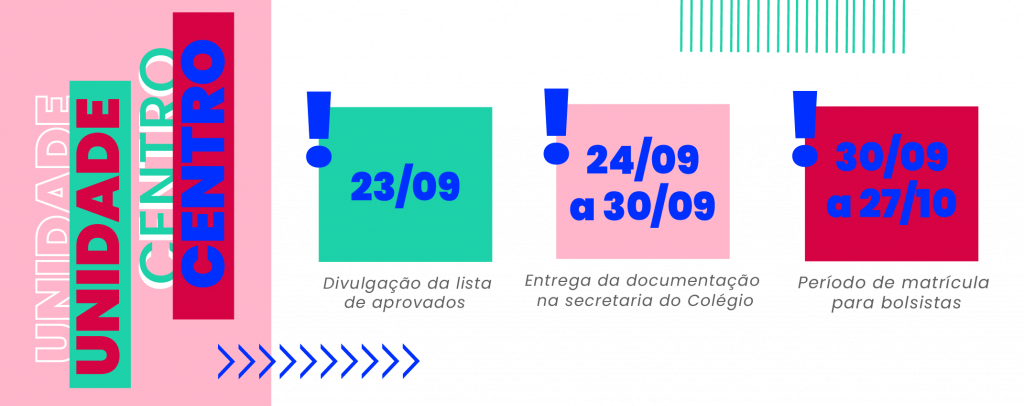 UNIDADE
UNIDADE
CENTRO
CENTRO

!
23/09
Divulgação da lista de aprovados

!
24/09 a 30/09
Entrega da documentação na secretaria do Colégio

!
30/09 a 27/10
Período de matrícula para bolsistas